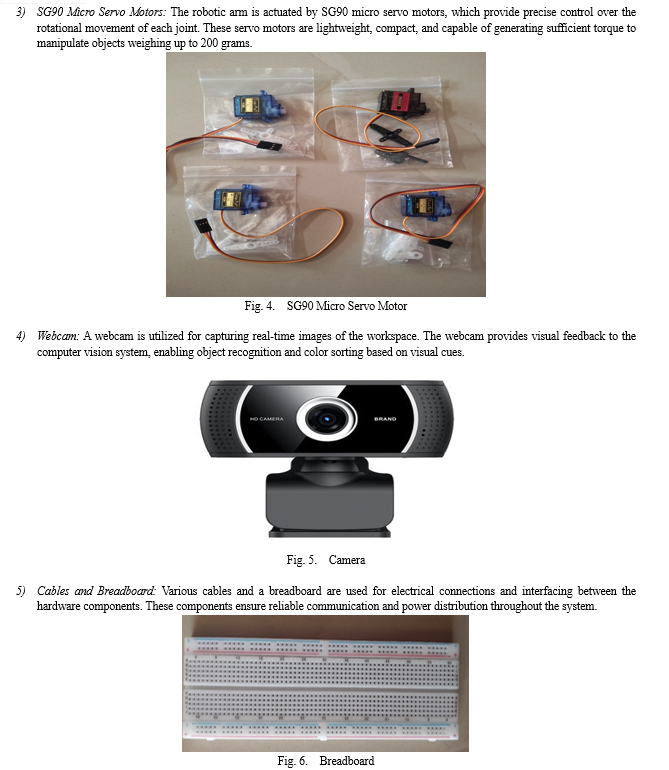 3) SG90 Micro Servo Motors: The robotic arm is actuated by SG90 micro servo motors, which provide precise control over the rotational movement of each joint. These servo motors are lightweight, compact, and capable of generating sufficient torque to manipulate objects weighing up to 200 grams.

Fig. 4. SG90 Micro Servo Motor

4) Webcam: A webcam is utilized for capturing real-time images of the workspace. The webcam provides visual feedback to the computer vision system, enabling object recognition and color sorting based on visual cues.

HD CAMERA

BRAND

Fig. 5. Camera

5) Cables and Breadboard: Various cables and a breadboard are used for electrical connections and interfacing between the hardware components. These components ensure reliable communication and power distribution throughout the system.

Fig. 6. Breadboard